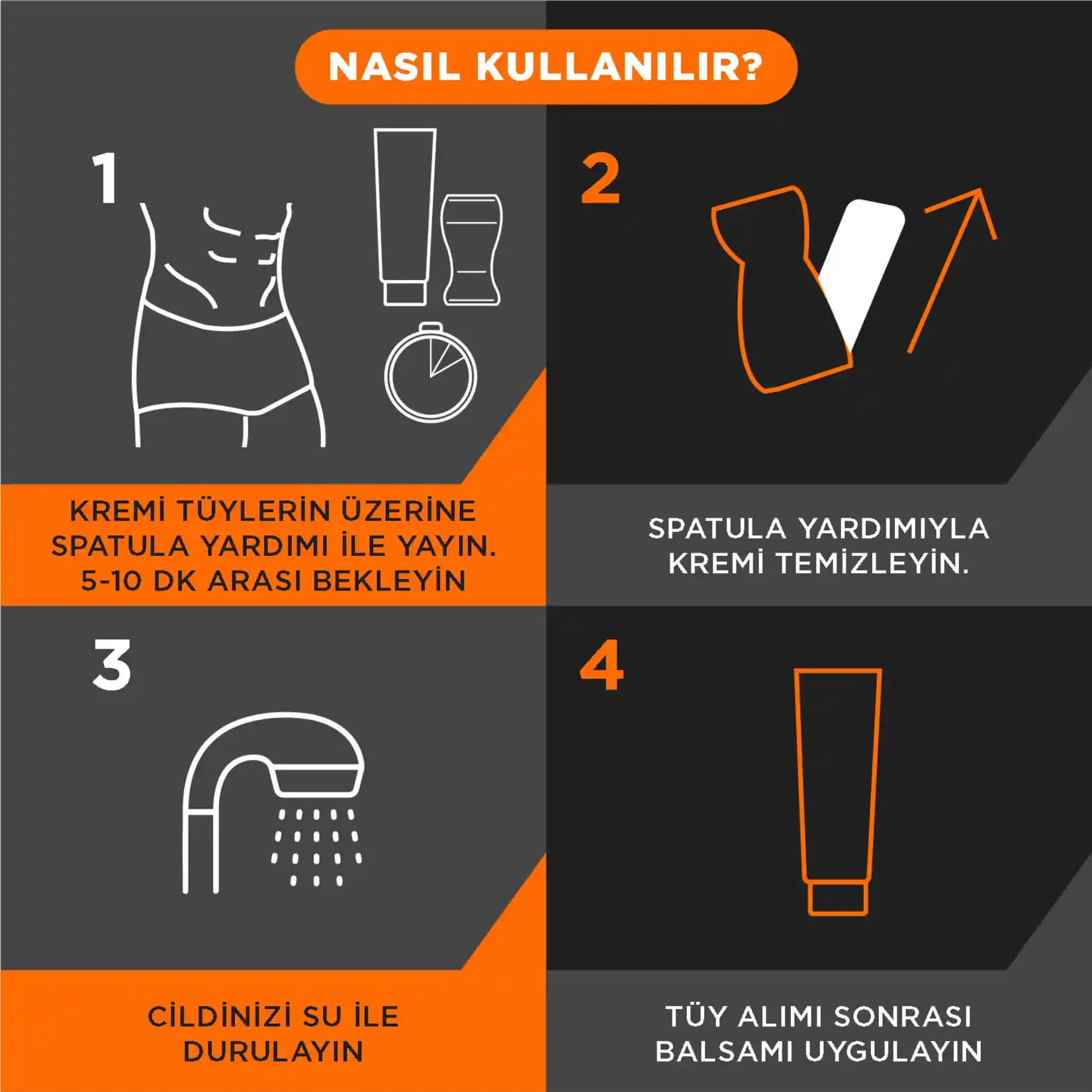 NASIL KULLANILIR?

1

KREMİ TÜYLERİN ÜZERİNE SPATULA YARDIMI İLE YAYIN. 5-10 DK ARASI BEKLEYİN

2

SPATULA YARDIMIYLA KREMİ TEMİZLEYİN.

3

CİLDİNİZİ SU İLE DURULAYIN

4

TÜY ALIMI SONRASI BALSAMI UYGULAYIN