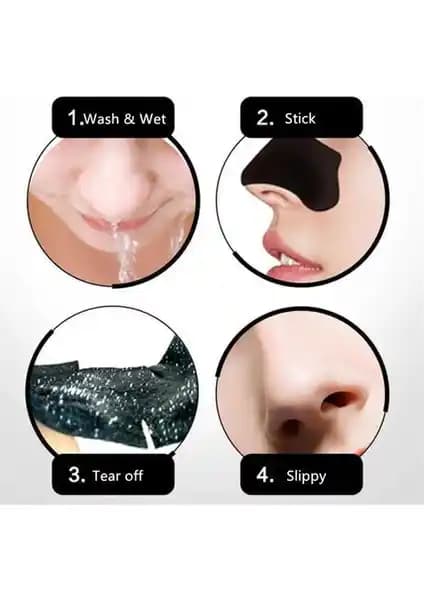 1.Wash & Wet

2. Stick

3. Tear off

4. Slippy