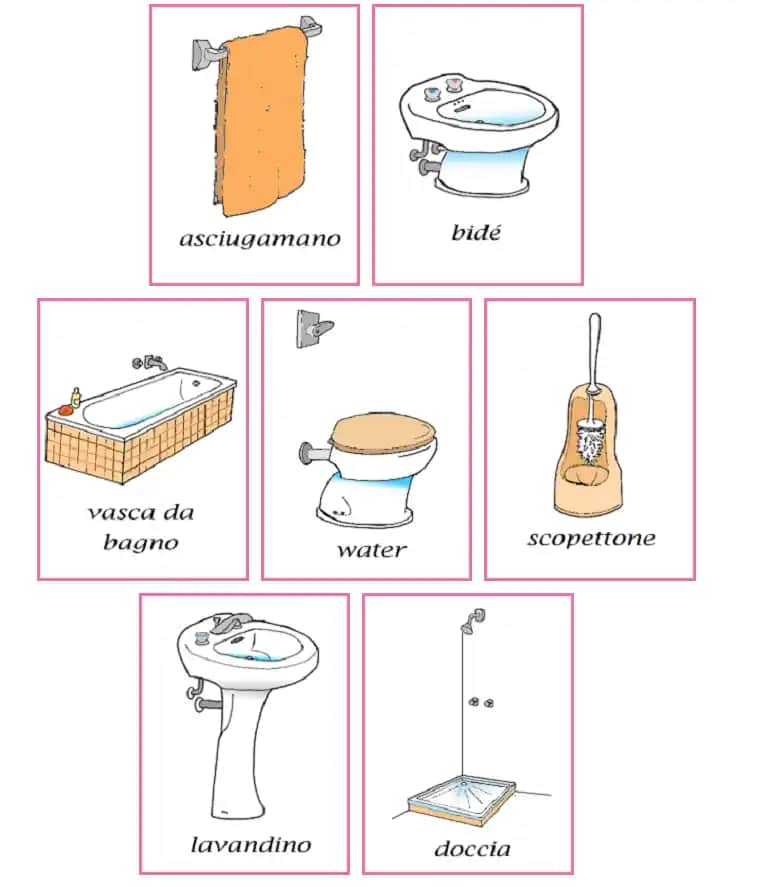 asciugamano

bidé

vasca da bagno

water

scopettone

lavandino

doccia